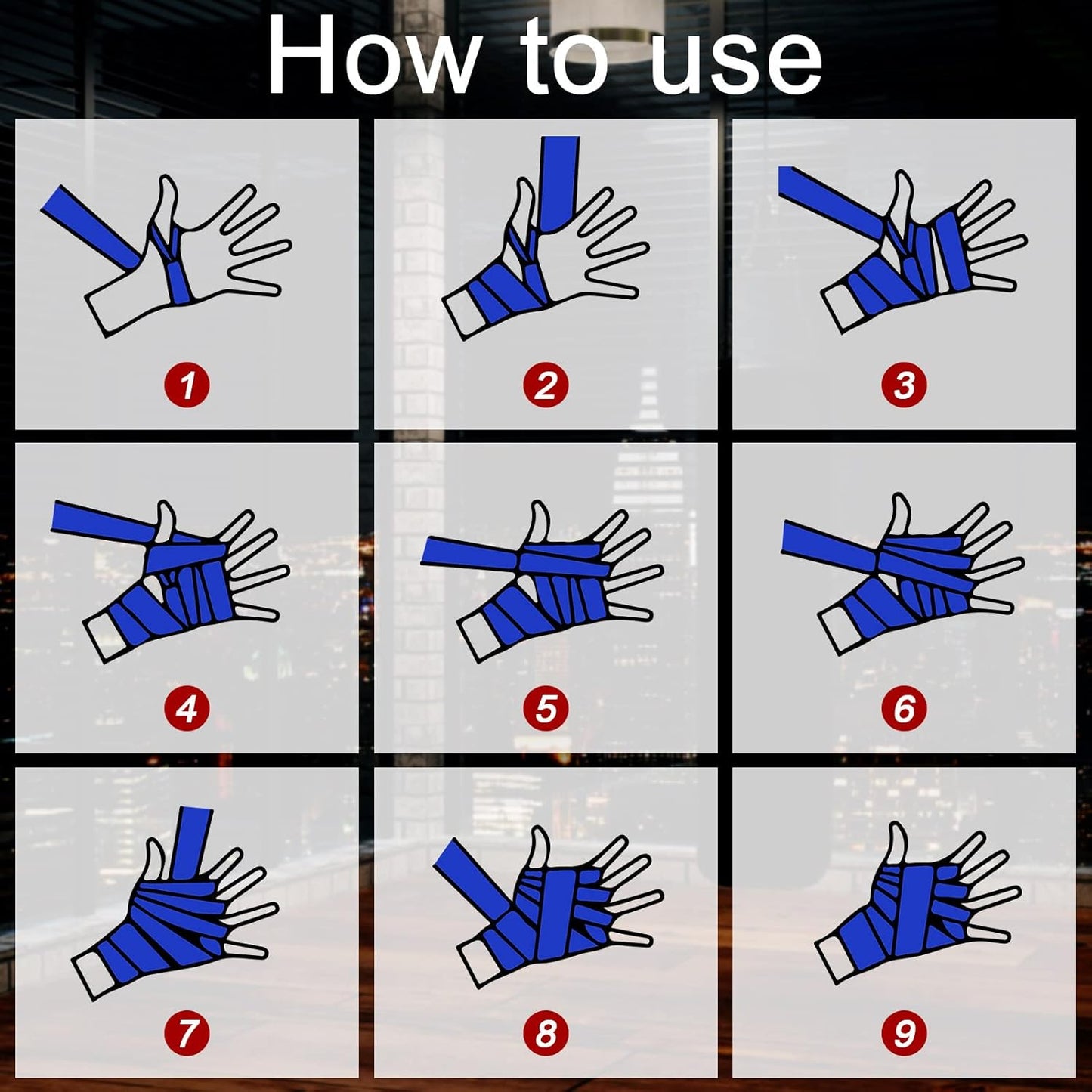 How to use

1

2

3

4

5

6

7

8

9